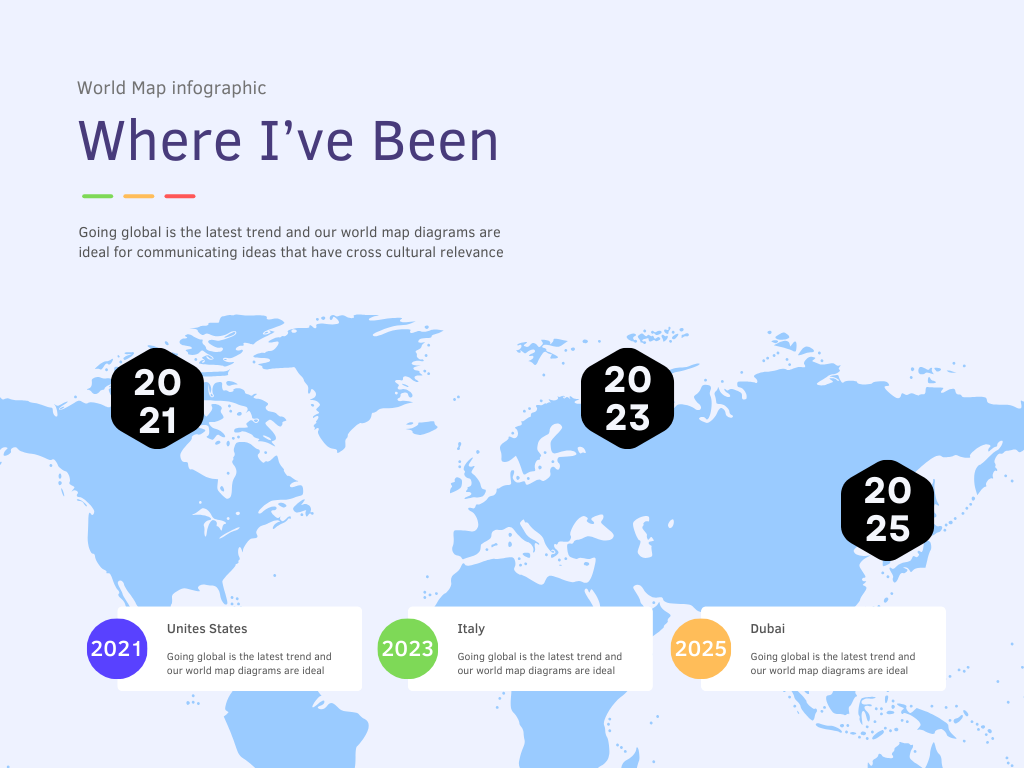 World Map infographic

Where I’ve Been

Going global is the latest trend and our world map diagrams are ideal for communicating ideas that have cross cultural relevance

20
21

20
23

20
25

2021 Unites States
Going global is the latest trend and our world map diagrams are ideal

2023 Italy
Going global is the latest trend and our world map diagrams are ideal

2025 Dubai
Going global is the latest trend and our world map diagrams are ideal